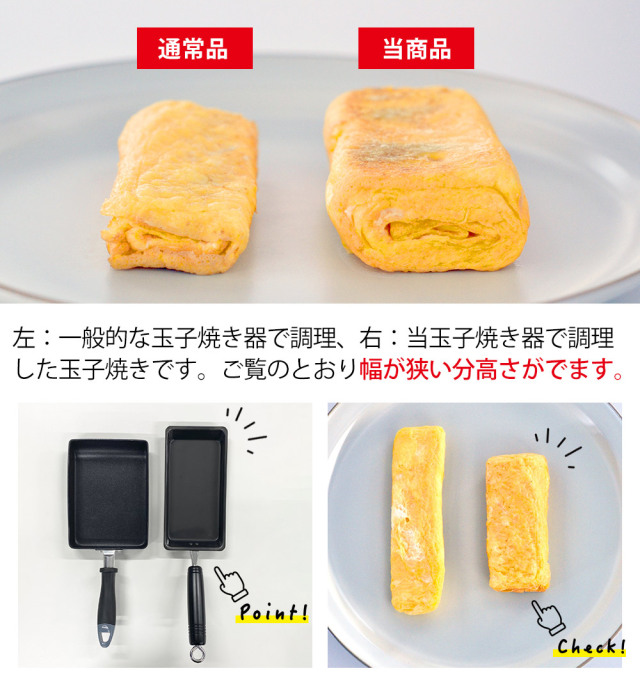 通常品

当商品

左：一般的な玉子焼き器で調理、右：当玉子焼き器で調理した玉子焼きです。ご覧のとおり幅が狭い分高さがでます。

Point!

Check!