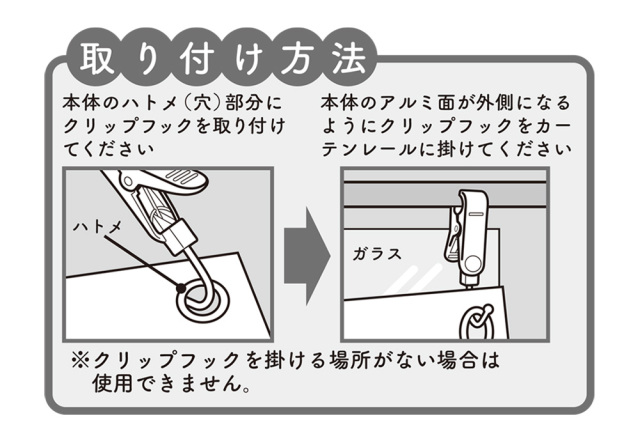 取り付け方法

本体のハトメ（穴）部分にクリップフックを取り付けてください

ハトメ

本体のアルミ面が外側になるようにクリップフックをカーテンレールに掛けてください

ガラス

※クリップフックを掛ける場所がない場合は使用できません。