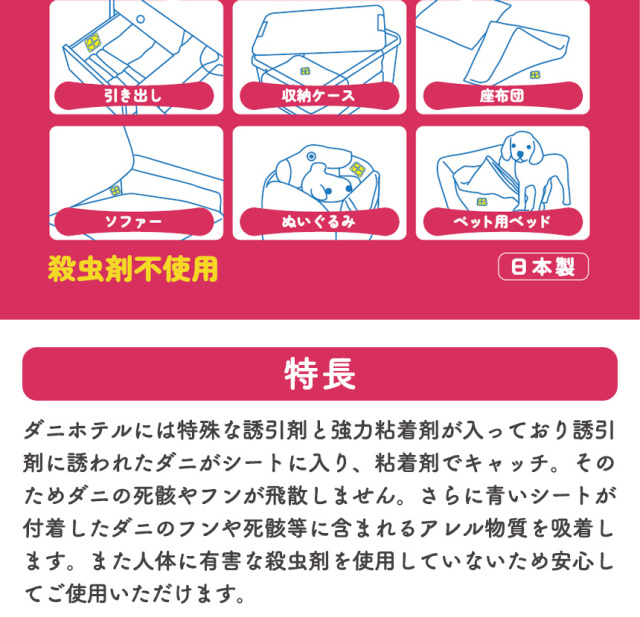 引き出し

収納ケース

座布団

ソファー

ぬいぐるみ

ペット用ベッド

殺虫剤不使用

日本製

特長

ダニホテルには特殊な誘引剤と強力粘着剤が入っており誘引剤に誘われたダニがシートに入り、粘着剤でキャッチ。そのためダニの死骸やフンが飛散しません。さらに青いシートが付着したダニのフンや死骸等に含まれるアレル物質を吸着します。また人体に有害な殺虫剤を使用していないため安心してご使用いただけます。