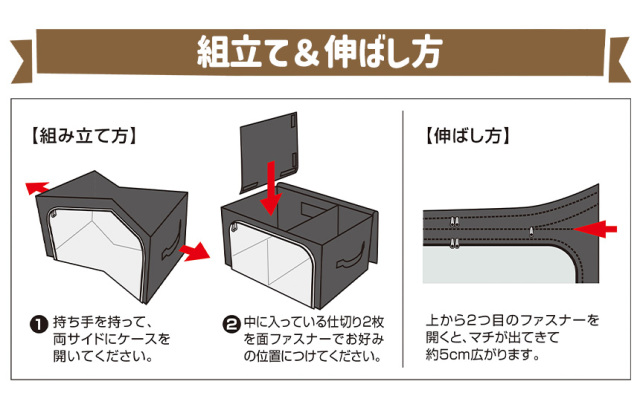 組立て＆伸ばし方

【組み立て方】

❶ 持ち手を持って、両サイドにケースを開いてください。

❷ 中に入っている仕切り2枚を面ファスナーでお好みの位置につけてください。

【伸ばし方】

上から2つ目のファスナーを開くと、マチが出てきて約5cm広がります。