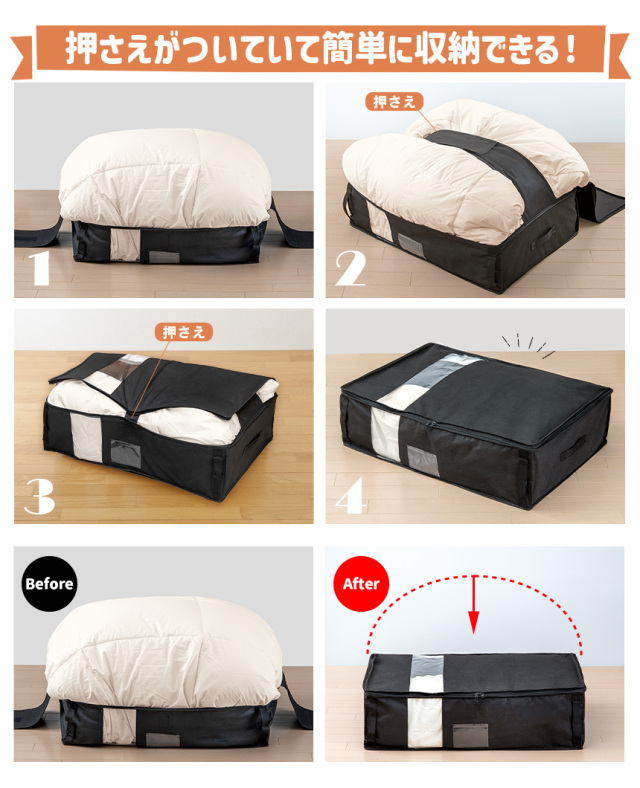 押さえがついていて簡単に収納できる！

1

押さえ

2

押さえ

3

4

Before

After