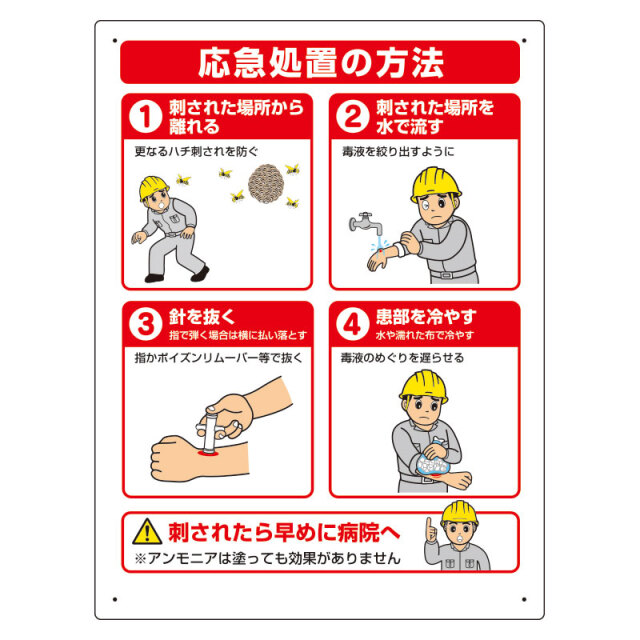 応急処置の方法

1 刺された場所から離れる

更なるハチ刺されを防ぐ

2 刺された場所を水で流す

毒液を絞り出すように

3 針を抜く
指で弾く場合は横に払い落とす

指かポイズンリムーバー等で抜く

4 患部を冷やす
水や濡れた布で冷やす

毒液のめぐりを遅らせる

刺されたら早めに病院へ
※アンモニアは塗っても効果がありません