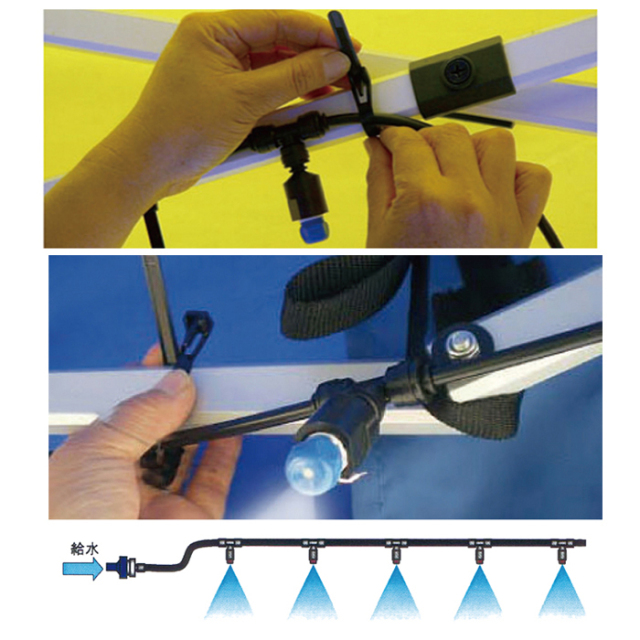 給水