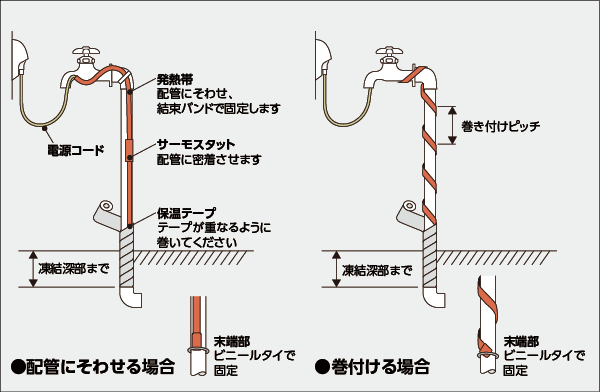 発熱帯
配管にそわせ、
結束バンドで固定します

電源コード

サーモスタット
配管に密着させます

保温テープ
テープが重なるように
巻いてください

凍結深部まで

末端部
ビニールタイで
固定

●配管にそわせる場合

巻き付けピッチ

凍結深部まで

末端部
ビニールタイで
固定

●巻付ける場合