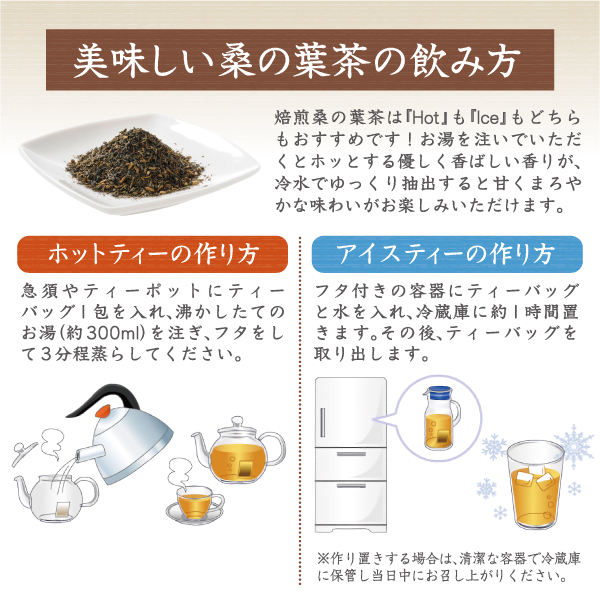 美味しい桑の葉茶の飲み方

焙煎桑の葉茶は『Hot』も『Ice』もどちらもおすすめです！お湯を注いでいただくとホッとする優しく香ばしい香りが、冷水でゆっくり抽出すると甘くまろやかな味わいがお楽しみいただけます。

ホットティーの作り方

急須やティーポットにティーバッグ1包を入れ、沸かしたてのお湯（約300ml）を注ぎ、フタをして3分程蒸らしてください。

アイスティーの作り方

フタ付きの容器にティーバッグと水を入れ、冷蔵庫に約1時間置きます。その後、ティーバッグを取り出します。

※作り置きする場合は、清潔な容器で冷蔵庫に保管し当日中にお召し上がりください。