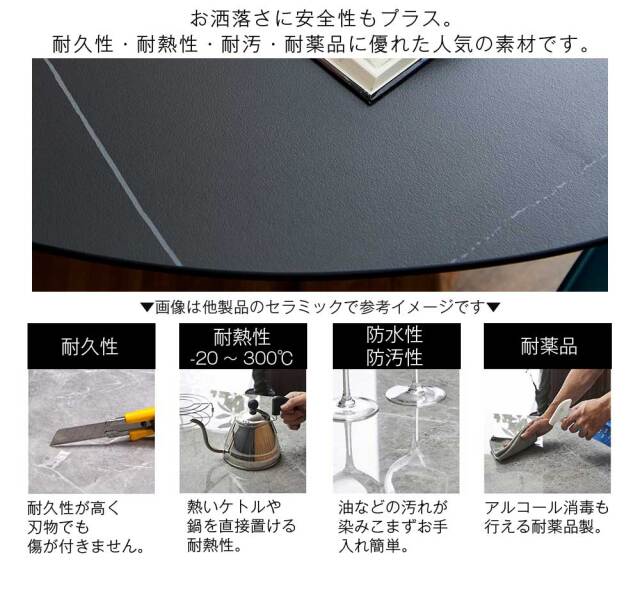 お洒落さに安全性もプラス。
耐久性・耐熱性・耐汚・耐薬品に優れた人気の素材です。

▼画像は他製品のセラミックで参考イメージです▼

耐久性

耐久性が高く
刃物でも
傷が付きません。

耐熱性
-20 ~ 300℃

熱いケトルや
鍋を直接置ける
耐熱性。

防水性
防汚性

油などの汚れが
染みこまずお手
入れ簡単。

耐薬品

アルコール消毒も
行える耐薬品製。