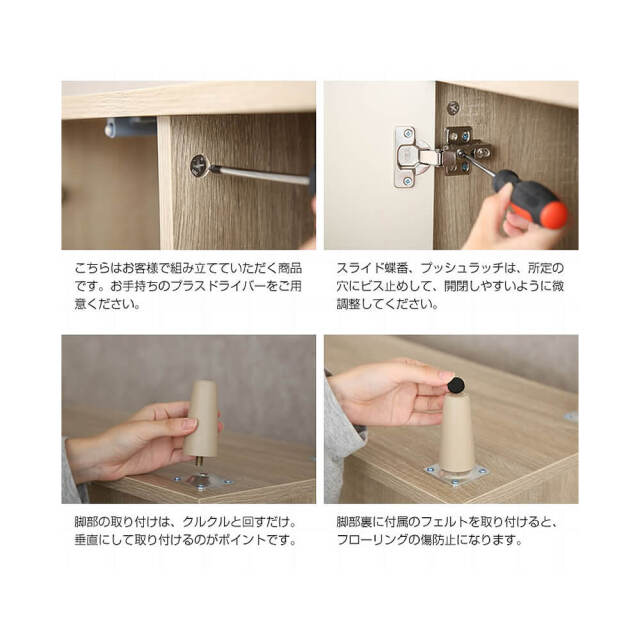 こちらはお客様で組み立てていただく商品です。お手持ちのプラスドライバーをご用意ください。

スライド蝶番、プッシュラッチは、所定の穴にビス止めして、開閉しやすいように微調整してください。

脚部の取り付けは、クルクルと回すだけ。垂直にして取り付けるのがポイントです。

脚部裏に付属のフェルトを取り付けると、フローリングの傷防止になります。