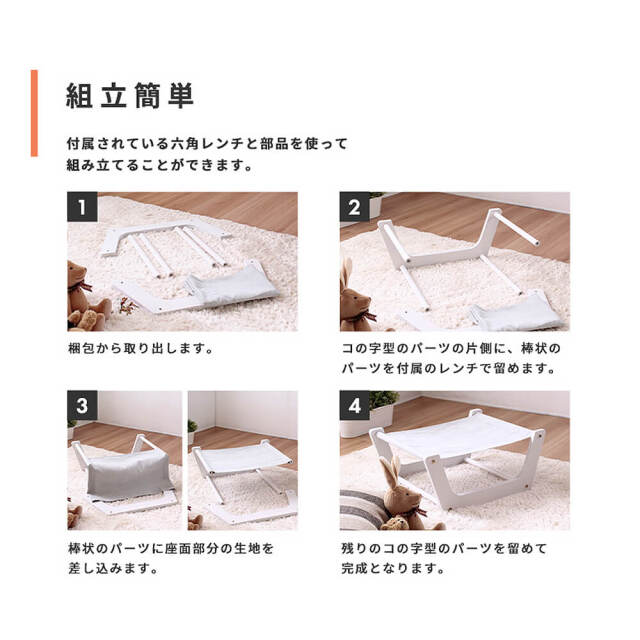 組立簡単

付属されている六角レンチと部品を使って組み立てることができます。

1

梱包から取り出します。

2

コの字型のパーツの片側に、棒状のパーツを付属のレンチで留めます。

3

棒状のパーツに座面部分の生地を差し込みます。

4

残りのコの字型のパーツを留めて完成となります。