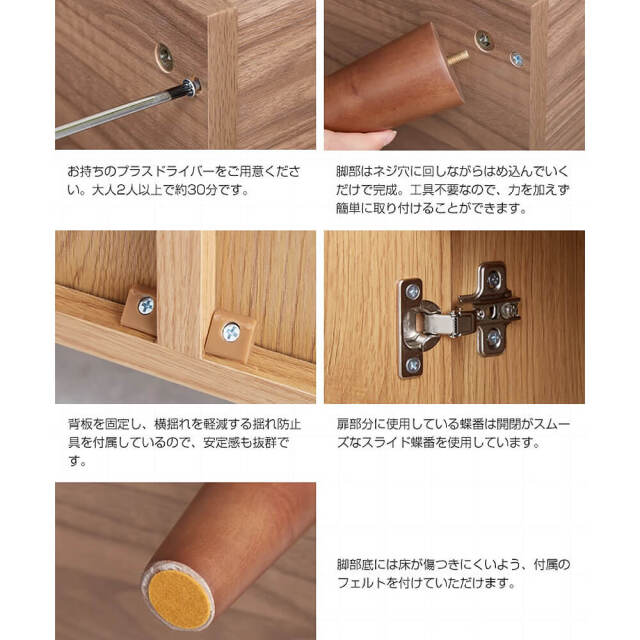 お持ちのプラスドライバーをご用意ください。大人2人以上で約30分です。

脚部はネジ穴に回しながらはめ込んでいくだけで完成。工具不要なので、力を加えず簡単に取り付けることができます。

背板を固定し、横揺れを軽減する揺れ防止具を付属しているので、安定感も抜群です。

扉部分に使用している蝶番は開閉がスムーズなスライド蝶番を使用しています。

脚部底には床が傷つきにくいよう、付属のフェルトを付けていただけます。