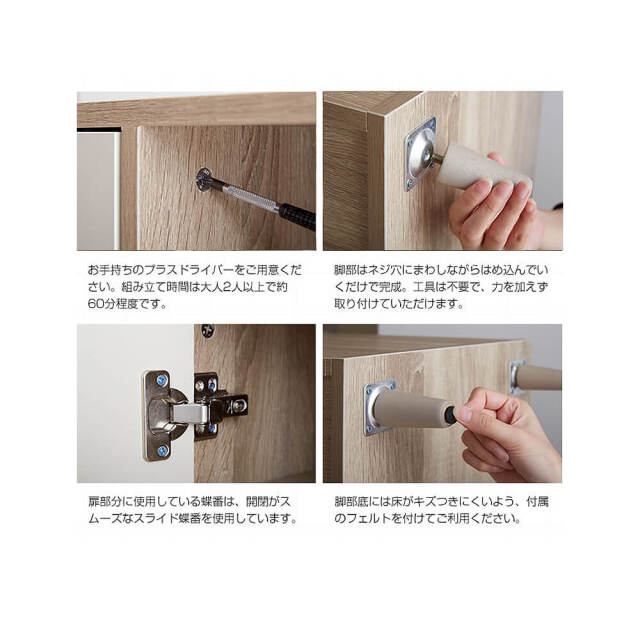 お手持ちのプラスドライバーをご用意ください。組み立て時間は大人2人以上で約60分程度です。

脚部はネジ穴にまわしながらはめ込んでいくだけで完成。工具は不要で、力を加えず取り付けていただけます。

扉部分に使用している蝶番は、開閉がスムーズなスライド蝶番を使用しています。

脚部底には床がキズつきにくいよう、付属のフェルトを付けてご利用ください。