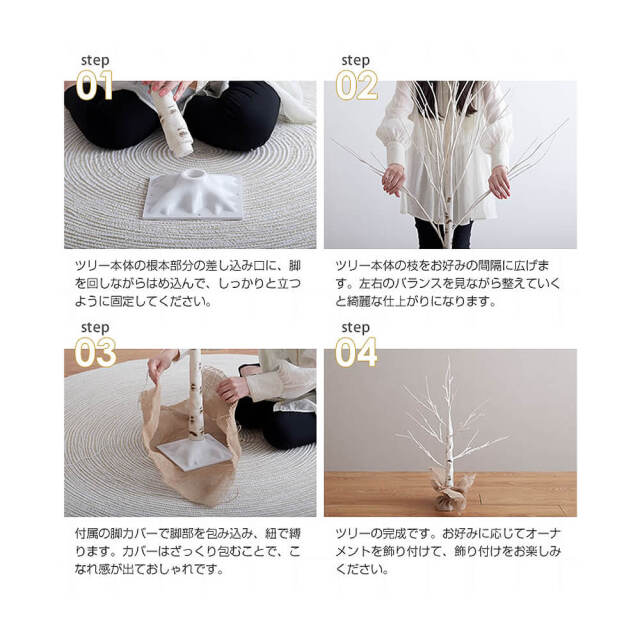 step
01

ツリー本体の根本部分の差し込み口に、脚を回しながらはめ込んで、しっかりと立つように固定してください。

step
02

ツリー本体の枝をお好みの間隔に広げます。左右のバランスを見ながら整えていくと綺麗な仕上がりになります。

step
03

付属の脚カバーで脚部を包み込み、紐で縛ります。カバーはざっくり包むことで、こなれ感が出ておしゃれです。

step
04

ツリーの完成です。お好みに応じてオーナメントを飾り付けて、飾り付けをお楽しみください。