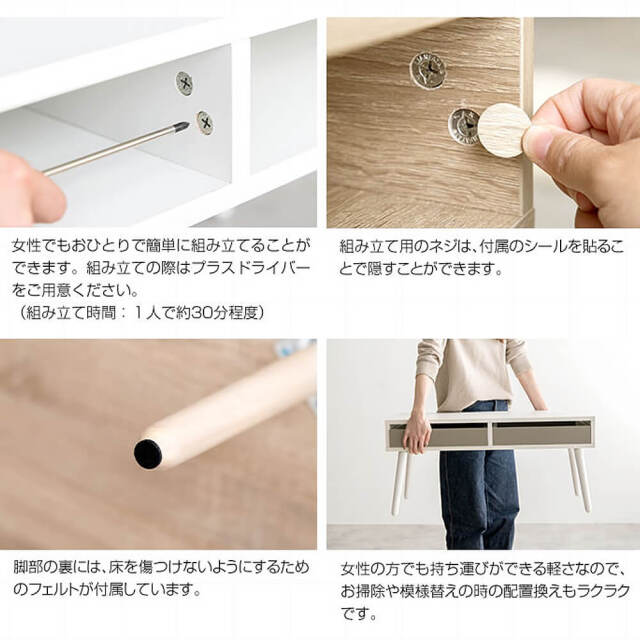 女性でもおひとりで簡単に組み立てることができます。組み立ての際はプラスドライバーをご用意ください。
（組み立て時間：１人で約30分程度）

組み立て用のネジは、付属のシールを貼ることで隠すことができます。

脚部の裏には、床を傷つけないようにするためのフェルトが付属しています。

女性の方でも持ち運びができる軽さなので、お掃除や模様替えの時の配置換えもラクラクです。