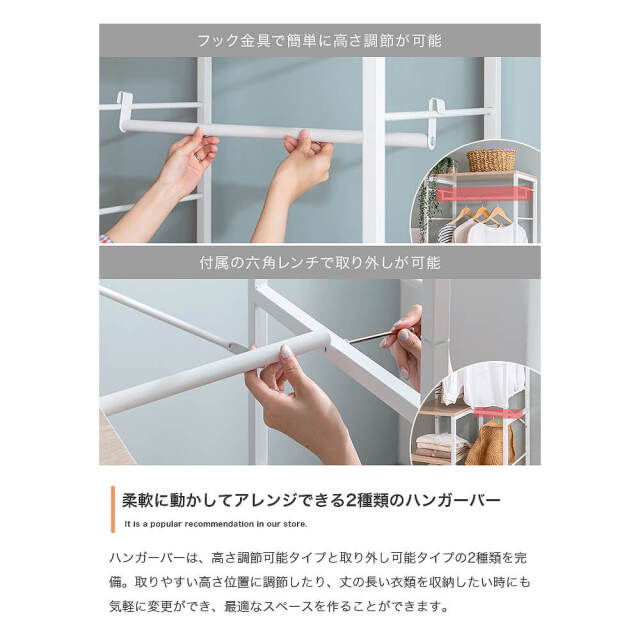 フック金具で簡単に高さ調節が可能

付属の六角レンチで取り外しが可能

柔軟に動かしてアレンジできる2種類のハンガーバー

It is a popular recommendation in our store.

ハンガーバーは、高さ調節可能タイプと取り外し可能タイプの2種類を完備。取りやすい高さ位置に調節したり、丈の長い衣類を収納したい時にも気軽に変更ができ、最適なスペースを作ることができます。