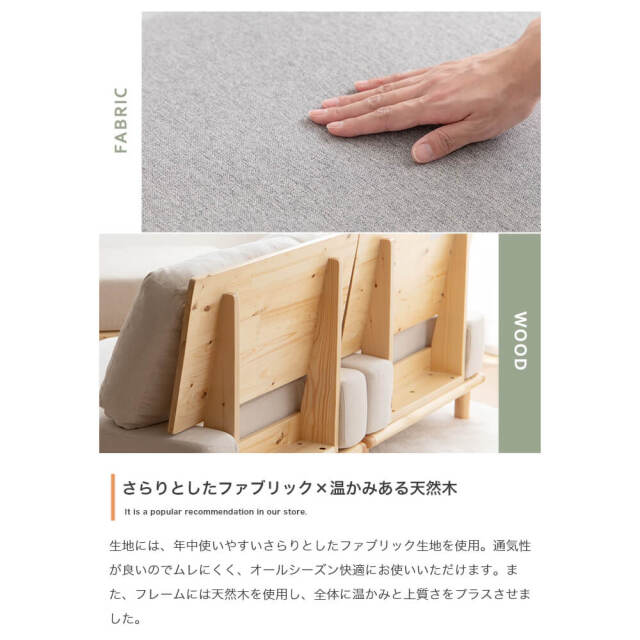 FABRIC

WOOD

さらりとしたファブリック×温かみある天然木

It is a popular recommendation in our store.

生地には、年中使いやすいさらりとしたファブリック生地を使用。通気性が良いのでムレにくく、オールシーズン快適にお使いいただけます。また、フレームには天然木を使用し、全体に温かみと上質さをプラスさせました。