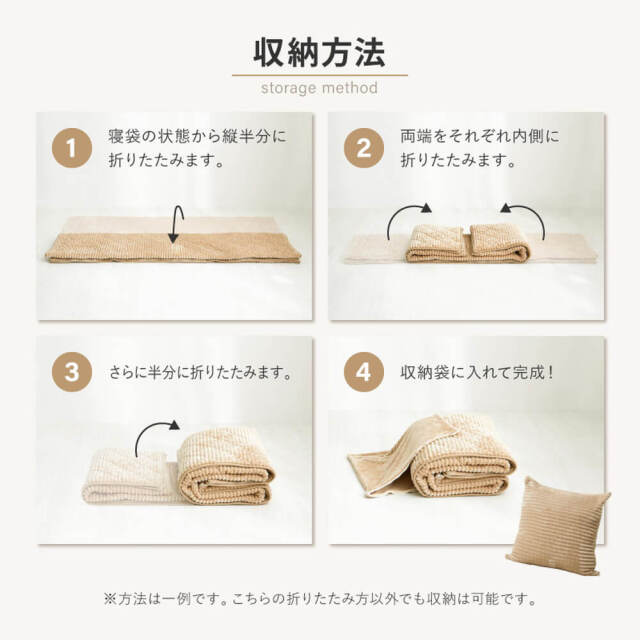 収納方法
storage method

1 寝袋の状態から縦半分に折りたたみます。

2 両端をそれぞれ内側に折りたたみます。

3 さらに半分に折りたたみます。

4 収納袋に入れて完成！

※方法は一例です。こちらの折りたたみ方以外でも収納は可能です。