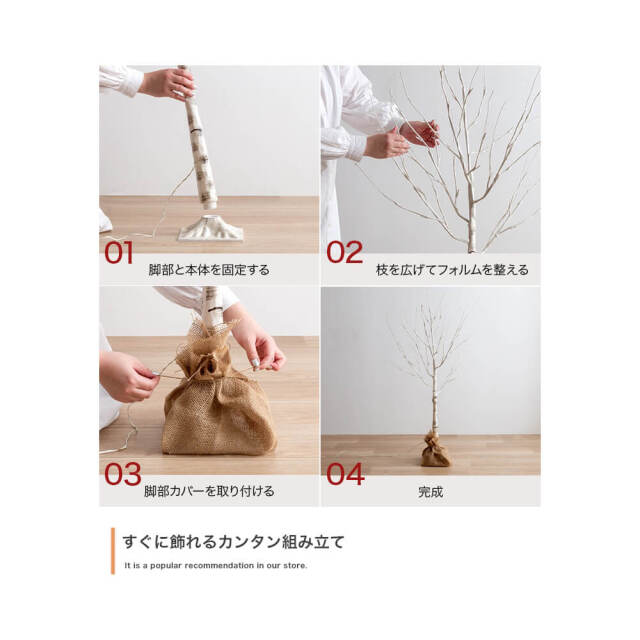 01
脚部と本体を固定する

02
枝を広げてフォルムを整える

03
脚部カバーを取り付ける

04
完成

すぐに飾れるカンタン組み立て

It is a popular recommendation in our store.