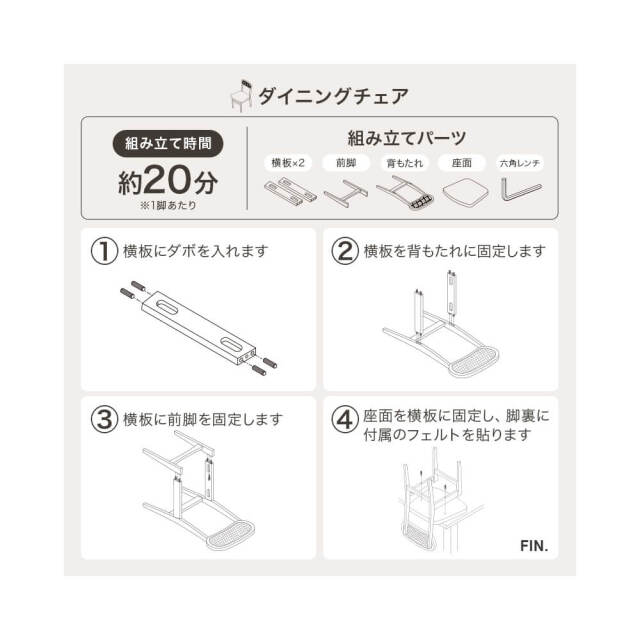 ダイニングチェア

組み立て時間
約20分
※1脚あたり

組み立てパーツ
横板×2
前脚
背もたれ
座面
六角レンチ

① 横板にダボを入れます

② 横板を背もたれに固定します

③ 横板に前脚を固定します

④ 座面を横板に固定し、脚裏に付属のフェルトを貼ります

FIN.