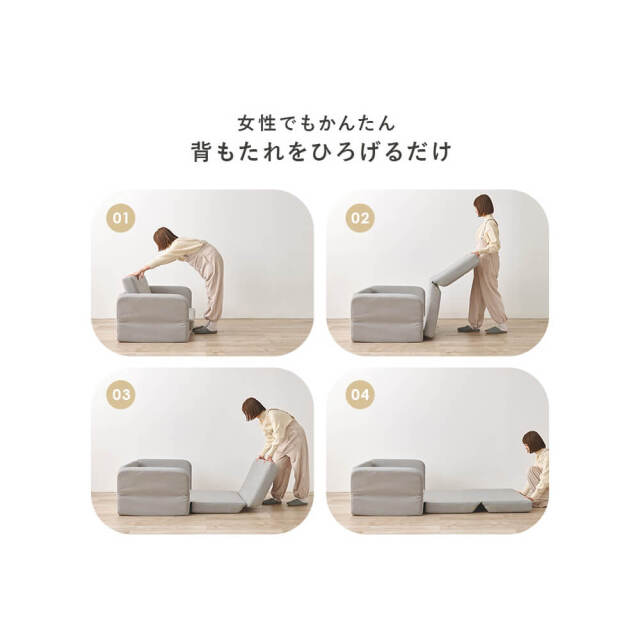 女性でもかんたん
背もたれをひろげるだけ

01

02

03

04