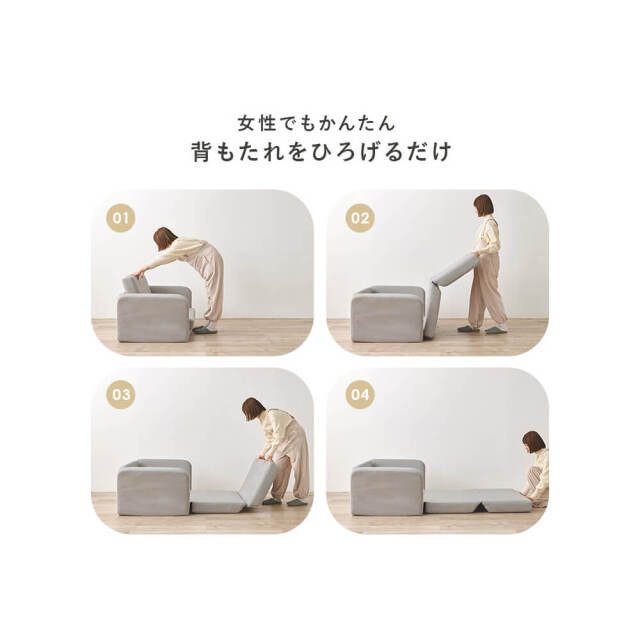 女性でもかんたん
背もたれをひろげるだけ

01

02

03

04