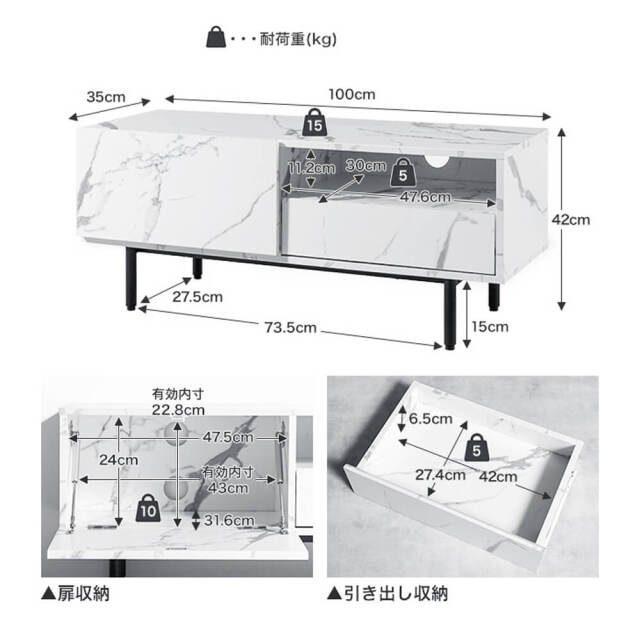 ・・・耐荷重(kg)

35cm
100cm
15
11.2cm
30cm
5
47.6cm
42cm
27.5cm
73.5cm
15cm

有効内寸
22.8cm
47.5cm
24cm
有効内寸
43cm
10
31.6cm
▲扉収納

6.5cm
5
27.4cm
42cm
▲引き出し収納