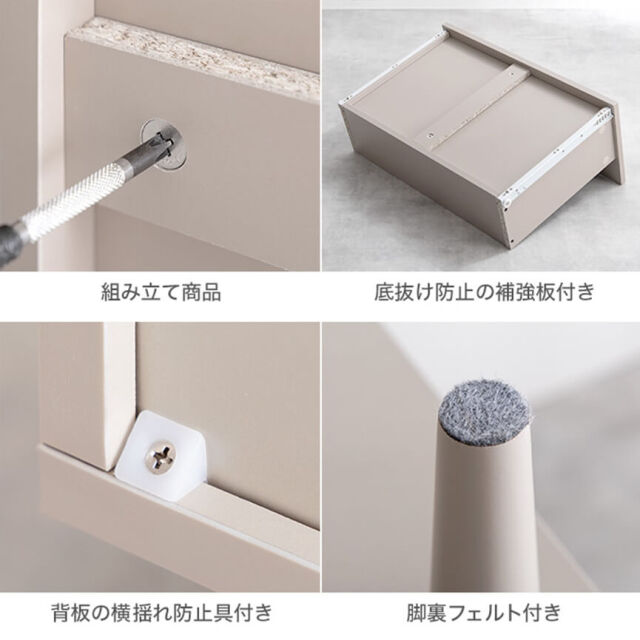 組み立て商品

底抜け防止の補強板付き

背板の横揺れ防止具付き

脚裏フェルト付き