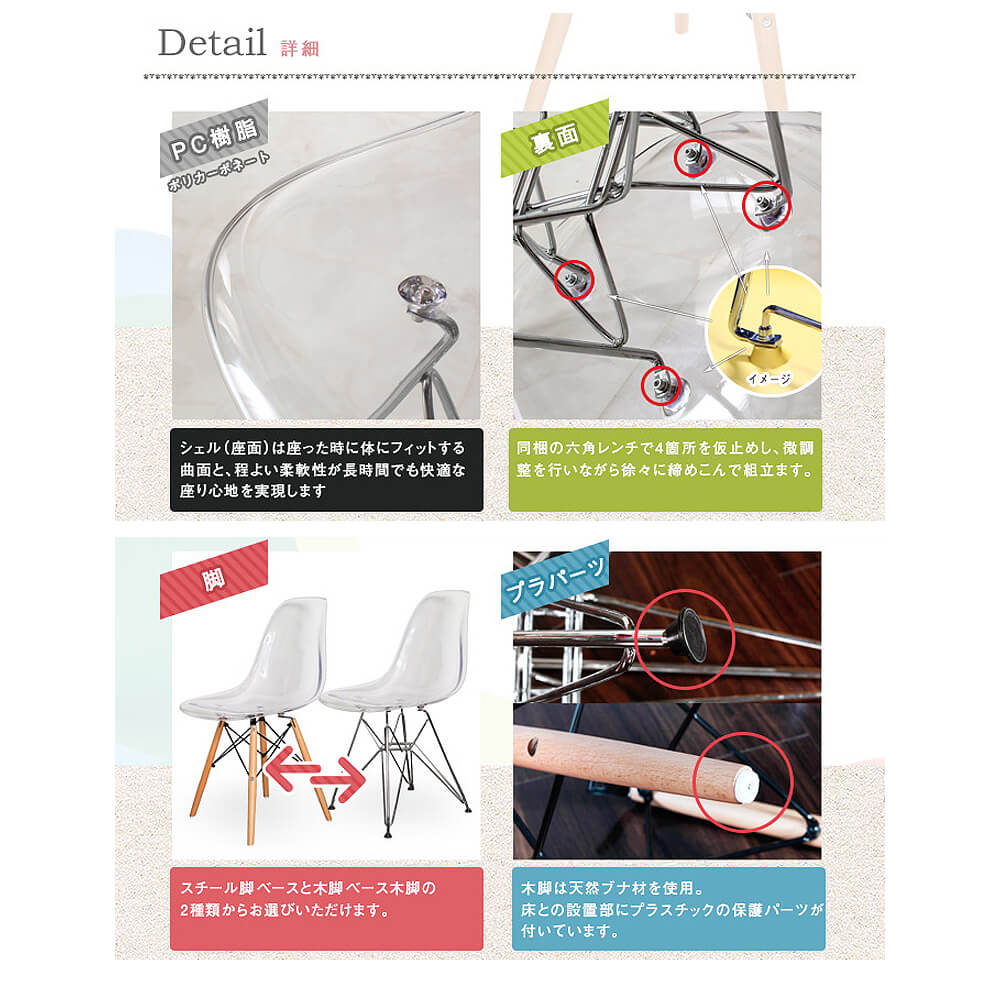 Detail 詳細

PC樹脂
ポリカーボネート

シェル（座面）は座った時に体にフィットする曲面と、程よい柔軟性が長時間でも快適な座り心地を実現します

裏面

イメージ

同梱の六角レンチで4箇所を仮止めし、微調整を行いながら徐々に締めこんで組立ます。

脚

スチール脚ベースと木脚ベース木脚の2種類からお選びいただけます。

プラパーツ

木脚は天然ブナ材を使用。
床との設置部にプラスチックの保護パーツが付いています。