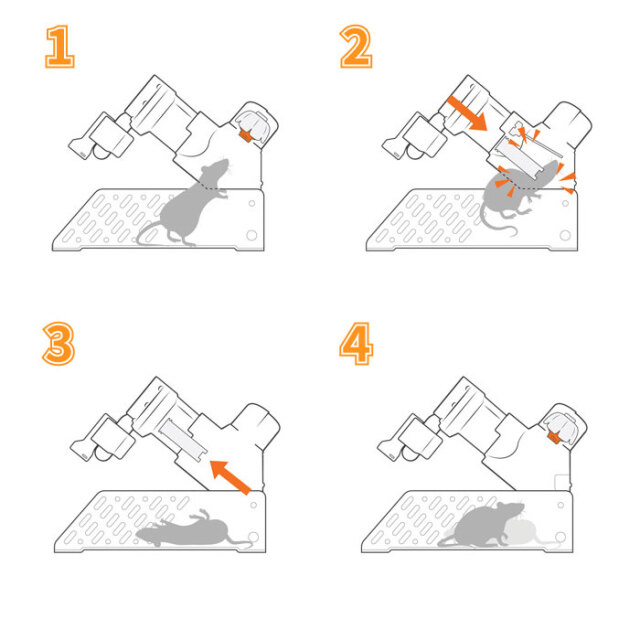 1

2

3

4