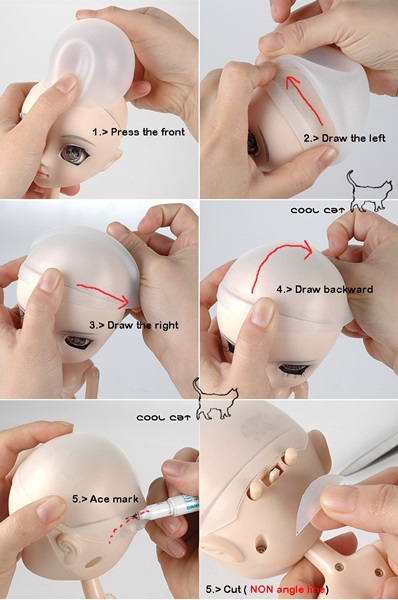 1.> Press the front

2.> Draw the left

COOL CAT

3.> Draw the right

4.> Draw backward

COOL CAT

5.> Ace mark

5.> Cut ( NON angle line)