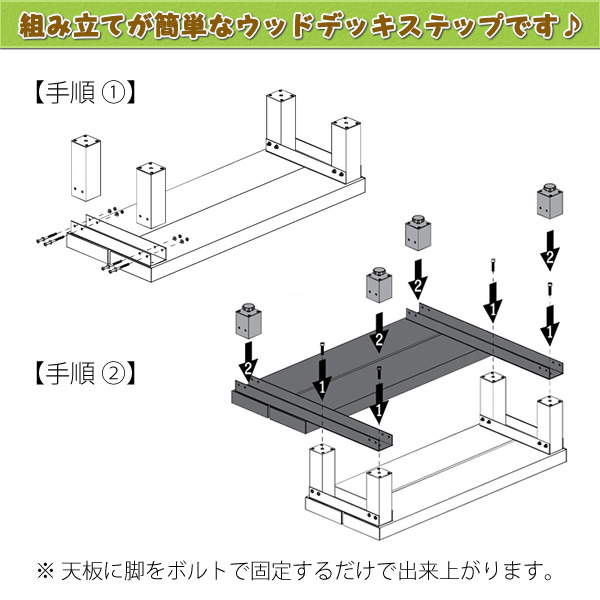 組み立てが簡単なウッドデッキステップです♪

【手順 ①】

【手順 ②】

2
2
2
2
1
1
1
1

※ 天板に脚をボルトで固定するだけで出来上がります。