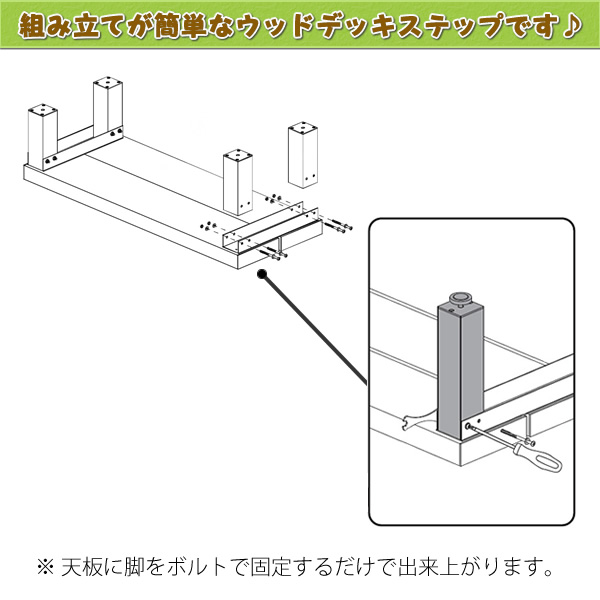 組み立てが簡単なウッドデッキステップです♪

※ 天板に脚をボルトで固定するだけで出来上がります。