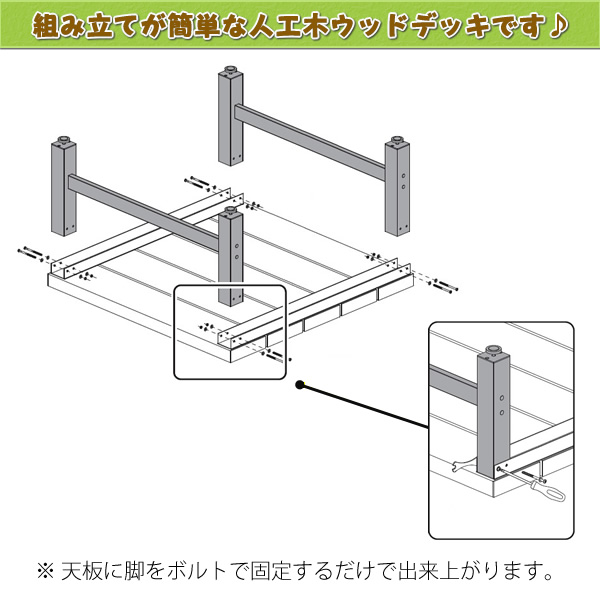 組み立てが簡単な人工木ウッドデッキです♪

※ 天板に脚をボルトで固定するだけで出来上がります。