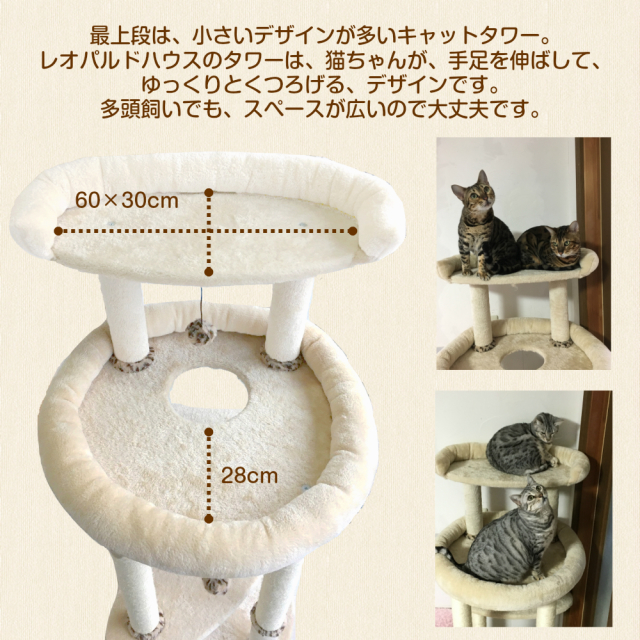 最上段は、小さいデザインが多いキャットタワー。
レオパルドハウスのタワーは、猫ちゃんが、手足を伸ばして、
ゆっくりとくつろげる、デザインです。
多頭飼いでも、スペースが広いので大丈夫です。

60×30cm

28cm