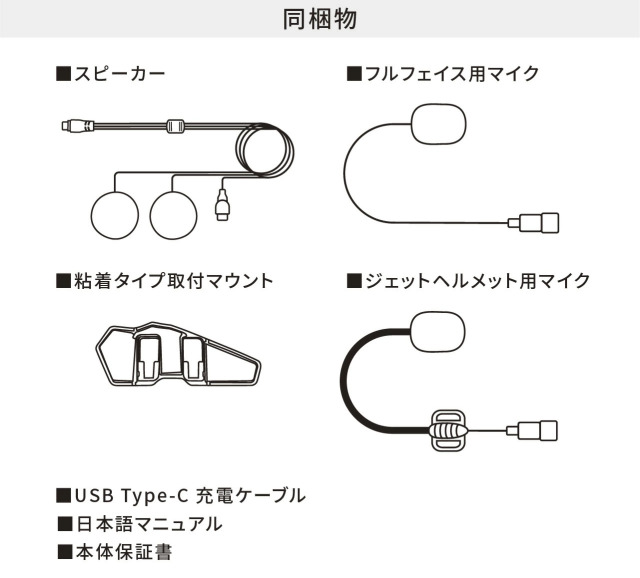 同梱物

■スピーカー

■フルフェイス用マイク

■粘着タイプ取付マウント

■ジェットヘルメット用マイク

■USB Type-C 充電ケーブル
■日本語マニュアル
■本体保証書