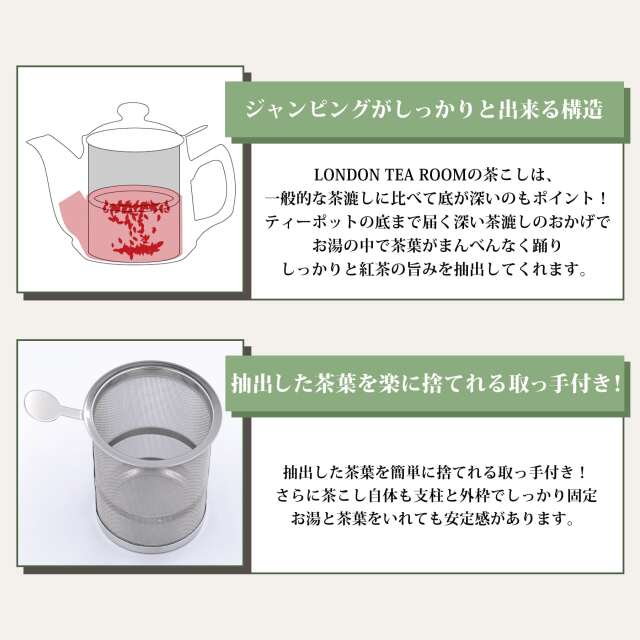 ジャンピングがしっかりと出来る構造

LONDON TEA ROOMの茶こしは、
一般的な茶漉しに比べて底が深いのもポイント！
ティーポットの底まで届く深い茶漉しのおかげで
お湯の中で茶葉がまんべんなく踊り
しっかりと紅茶の旨みを抽出してくれます。

抽出した茶葉を楽に捨てれる取っ手付き！

抽出した茶葉を簡単に捨てれる取っ手付き！
さらに茶こし自体も支柱と外枠でしっかり固定
お湯と茶葉をいれても安定感があります。