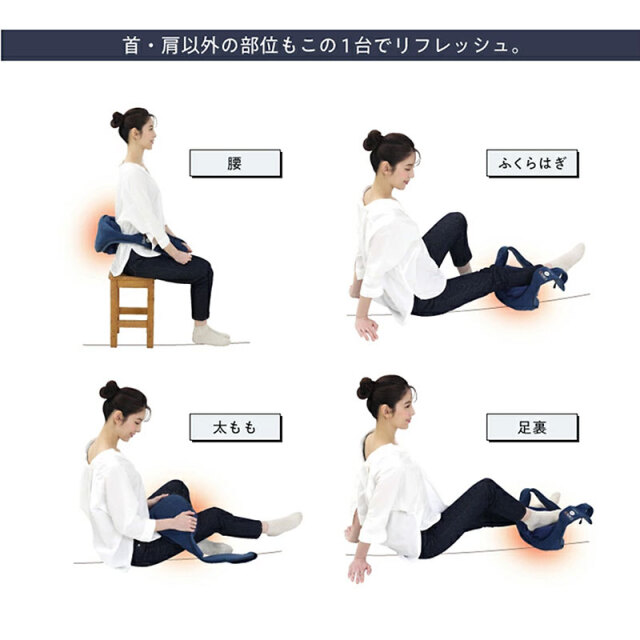 首・肩以外の部位もこの1台でリフレッシュ。

腰

ふくらはぎ

太もも

足裏