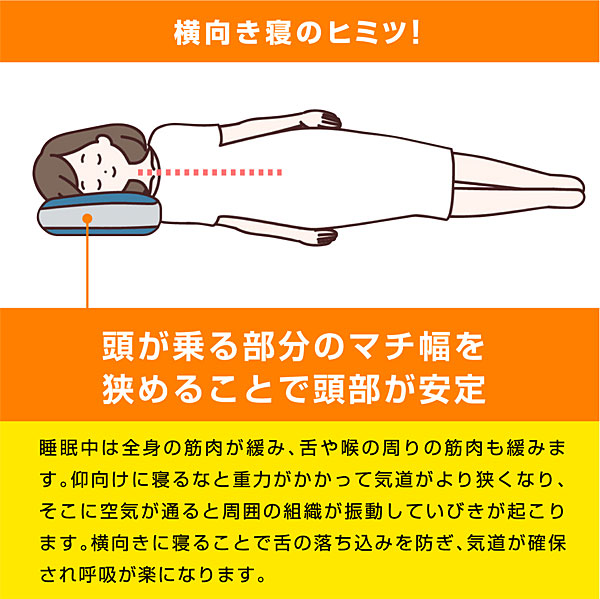 横向き寝のヒミツ!

頭が乗る部分のマチ幅を狭めることで頭部が安定

睡眠中は全身の筋肉が緩み、舌や喉の周りの筋肉も緩みます。仰向けに寝るなと重力がかかって気道がより狭くなり、そこに空気が通ると周囲の組織が振動していびきが起こります。横向きに寝ることで舌の落ち込みを防ぎ、気道が確保され呼吸が楽になります。