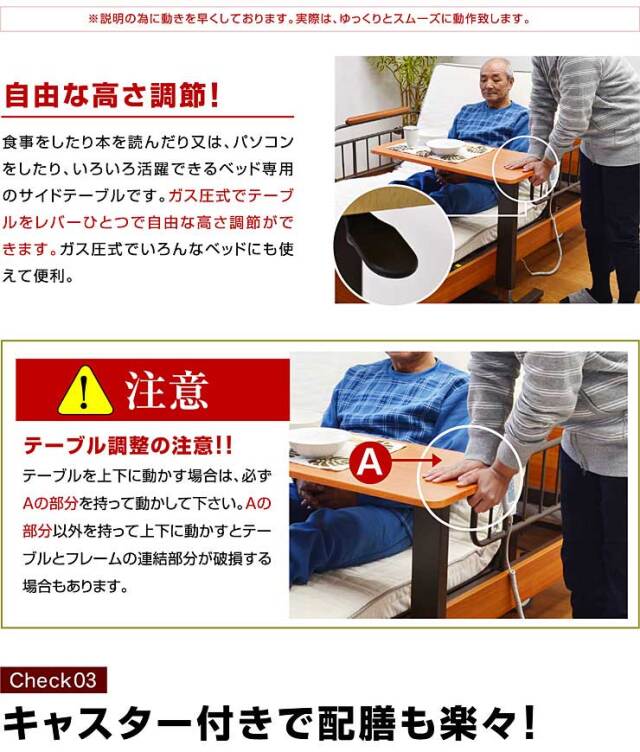 ※説明の為に動きを早くしております。実際は、ゆっくりとスムーズに動作致します。

自由な高さ調節!

食事をしたり本を読んだり又は、パソコンをしたり、いろいろ活躍できるベッド専用のサイドテーブルです。ガス圧式でテーブルをレバーひとつで自由な高さ調節ができます。ガス圧式でいろんなベッドにも使えて便利。

注意

テーブル調整の注意!!

テーブルを上下に動かす場合は、必ずAの部分を持って動かして下さい。Aの部分以外を持って上下に動かすとテーブルとフレームの連結部分が破損する場合もあります。

A

Check03

キャスター付きで配膳も楽々!