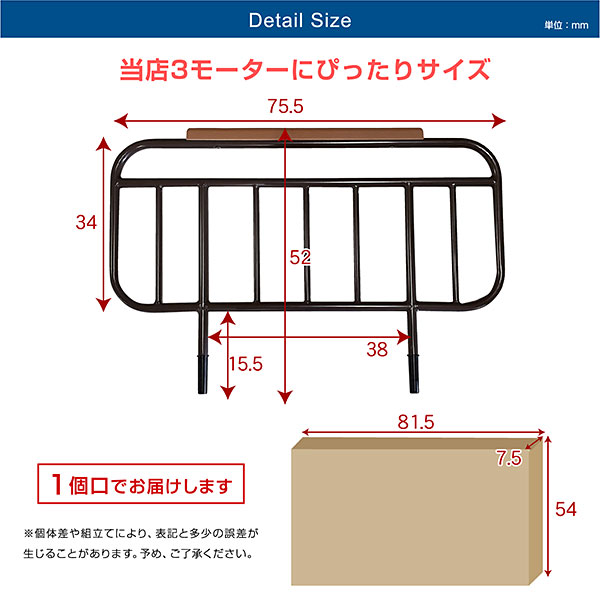 Detail Size

単位：mm

当店3モーターにぴったりサイズ

75.5

34

52

38

15.5

81.5

7.5

54

1個口でお届けします

※個体差や組立てにより、表記と多少の誤差が生じることがあります。予め、ご了承ください。