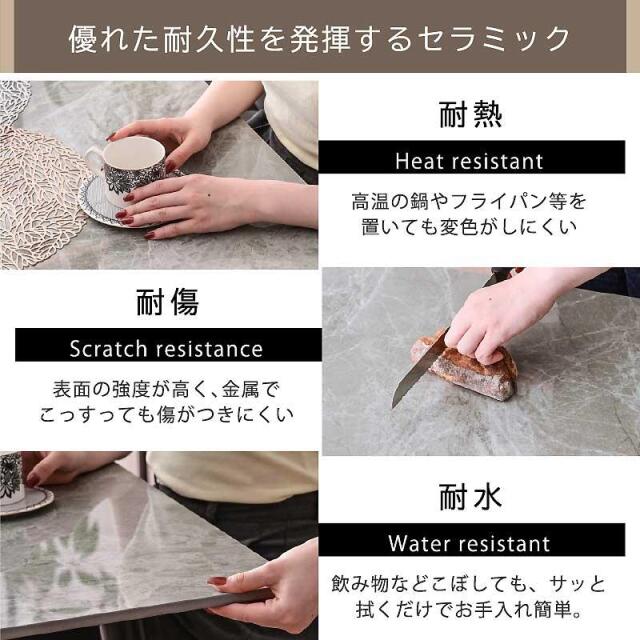 優れた耐久性を発揮するセラミック

耐熱

Heat resistant

高温の鍋やフライパン等を置いても変色がしにくい

耐傷

Scratch resistance

表面の強度が高く、金属でこっすっても傷がつきにくい

耐水

Water resistant

飲み物などこぼしても、サッと拭くだけでお手入れ簡単。