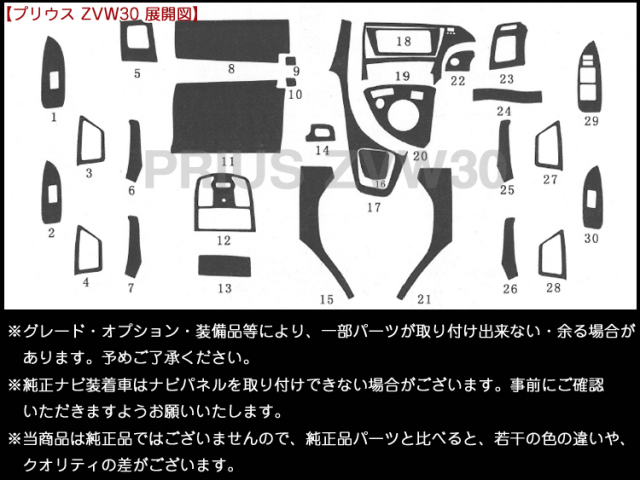 【プリウス ZVW30 展開図】

PRIUS ZVW30

1
2
3
4
5
6
7
8
9
10
11
12
13
14
15
16
17
18
19
20
21
22
23
24
25
26
27
28
29
30

※グレード・オプション・装備品等により、一部パーツが取り付け出来ない・余る場合があります。予めご了承ください。
※純正ナビ装着車はナビパネルを取り付けできない場合がございます。事前にご確認いただきますようお願いいたします。
※当商品は純正品ではございませんので、純正品パーツと比べると、若干の色の違いや、クオリティの差がございます。