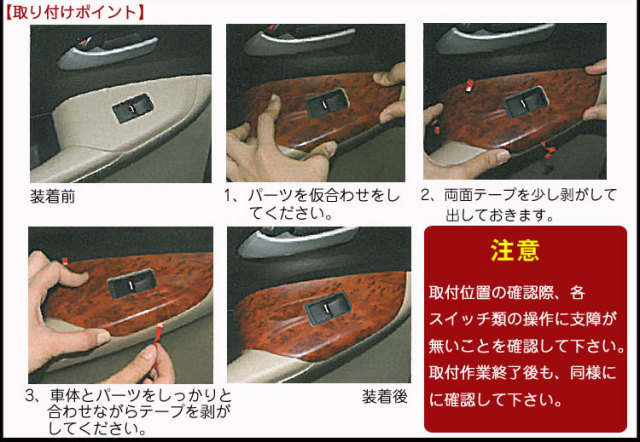 【取り付けポイント】

装着前

1、パーツを仮合わせをしてください。

2、両面テープを少し剥がして出しておきます。

3、車体とパーツをしっかりと合わせながらテープを剥がしてください。

装着後

注意

取付位置の確認際、各スイッチ類の操作に支障が無いことを確認して下さい。取付作業終了後も、同様にに確認して下さい。