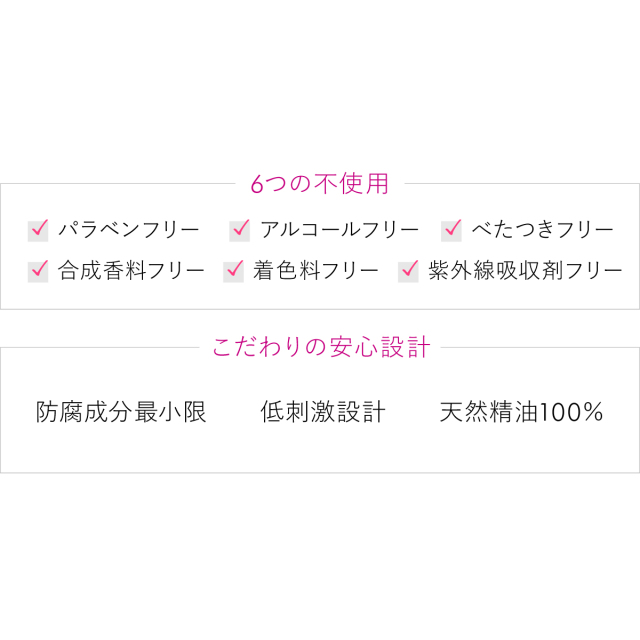 6つの不使用

☑ パラベンフリー ☑ アルコールフリー ☑ べたつきフリー
☑ 合成香料フリー ☑ 着色料フリー ☑ 紫外線吸収剤フリー

こだわりの安心設計

防腐成分最小限 低刺激設計 天然精油100%