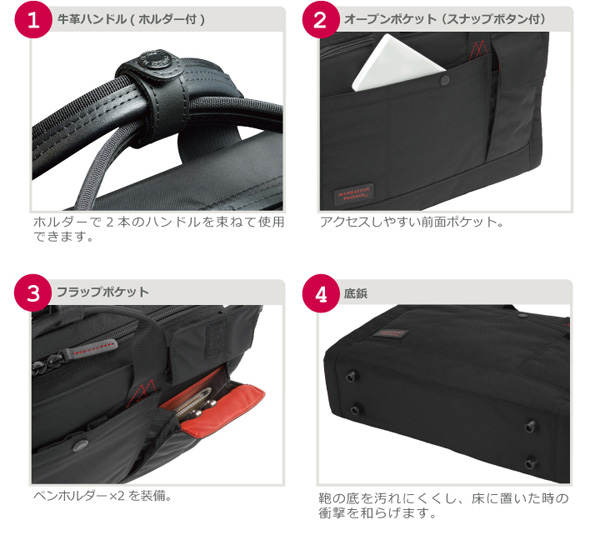 1 牛革ハンドル ( ホルダー付 )

ホルダーで 2 本のハンドルを束ねて使用できます。

2 オープンポケット (スナップボタン付)

MANHATTAN PASSAGE

アクセスしやすい前面ポケット。

3 フラップポケット

ペンホルダー×2 を装備。

4 底鋲

鞄の底を汚れにくくし、床に置いた時の衝撃を和らげます。