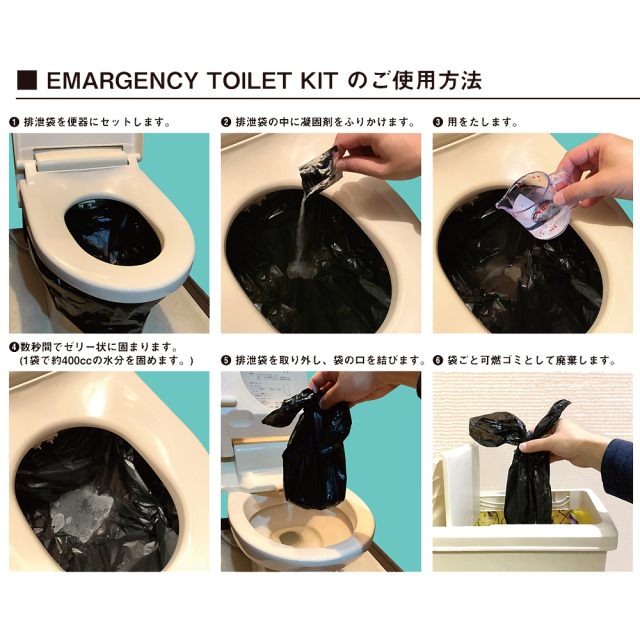 ■ EMARGENCY TOILET KIT のご使用方法

❶ 排泄袋を便器にセットします。

❷ 排泄袋の中に凝固剤をふりかけます。

❸ 用をたします。

❹ 数秒間でゼリー状に固まります。
(1袋で約400ccの水分を固めます。)

❺ 排泄袋を取り外し、袋の口を結びます。

❻ 袋ごと可燃ゴミとして廃棄します。