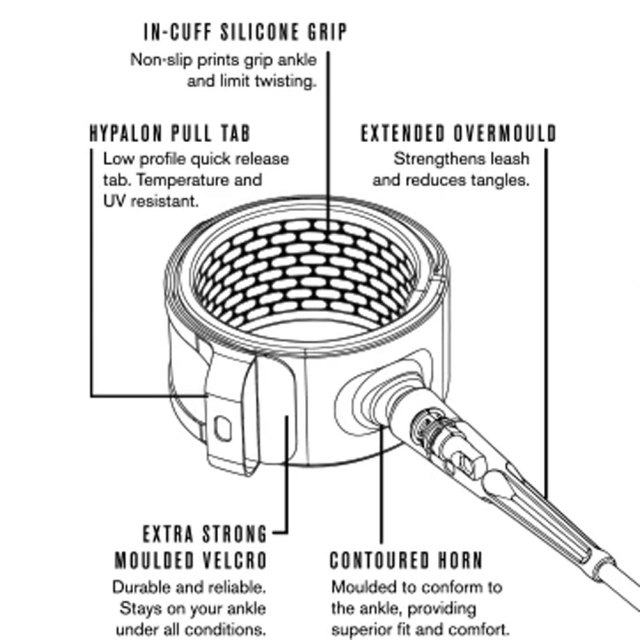 IN-CUFF SILICONE GRIP
Non-slip prints grip ankle and limit twisting.

HYPALON PULL TAB
Low profile quick release tab. Temperature and UV resistant.

EXTENDED OVERMOULD
Strengthens leash and reduces tangles.

EXTRA STRONG MOULDED VELCRO
Durable and reliable. Stays on your ankle under all conditions.

CONTOURED HORN
Moulded to conform to the ankle, providing superior fit and comfort.