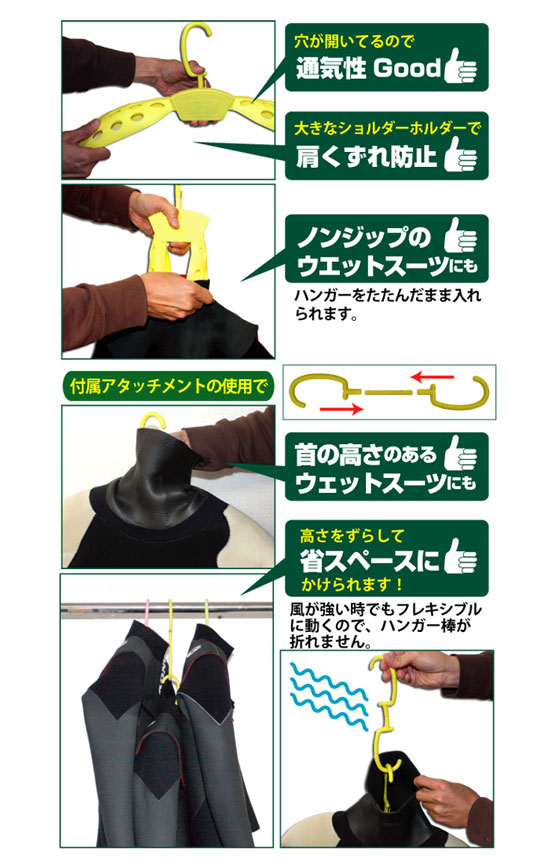 穴が開いてるので
通気性 Good

大きなショルダーホルダーで
肩くずれ防止

ノンジップの
ウエットスーツにも

ハンガーをたたんだまま入れられます。

付属アタッチメントの使用で

首の高さのある
ウェットスーツにも

高さをずらして
省スペースに
かけられます！

風が強い時でもフレキシブルに動くので、ハンガー棒が折れません。