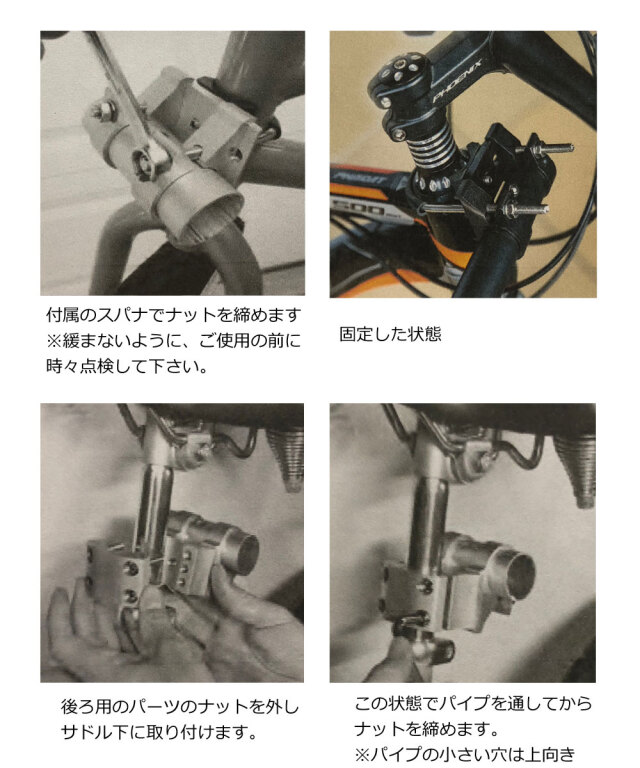 PHOENIX

付属のスパナでナットを締めます
※緩まないように、ご使用の前に時々点検して下さい。

固定した状態

後ろ用のパーツのナットを外しサドル下に取り付けます。

この状態でパイプを通してからナットを締めます。
※パイプの小さい穴は上向き