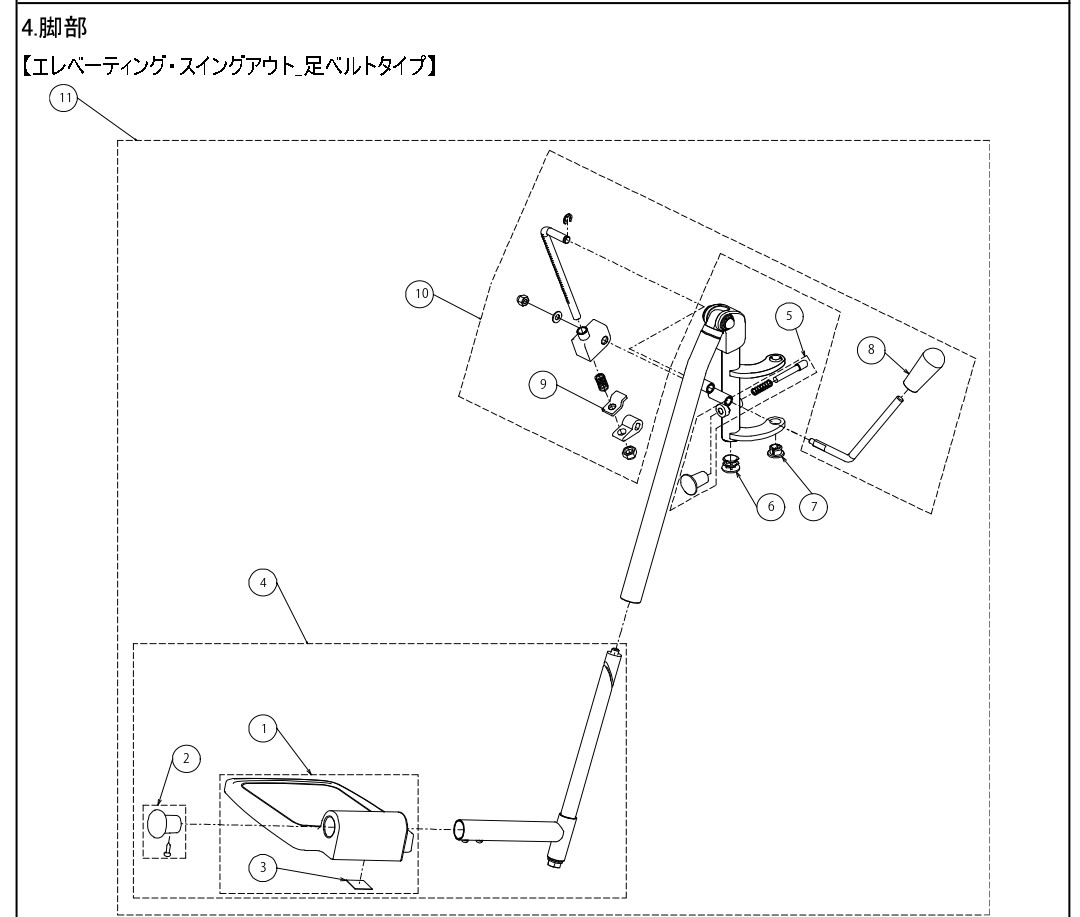 4.脚部

【エレベーティング・スイングアウト_足ベルトタイプ】

11

10

5

8

9

6

7

4

1

2

3