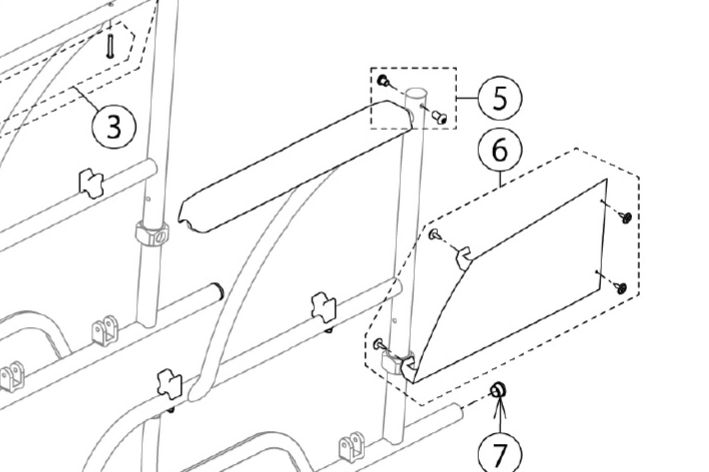 3
5
6
7