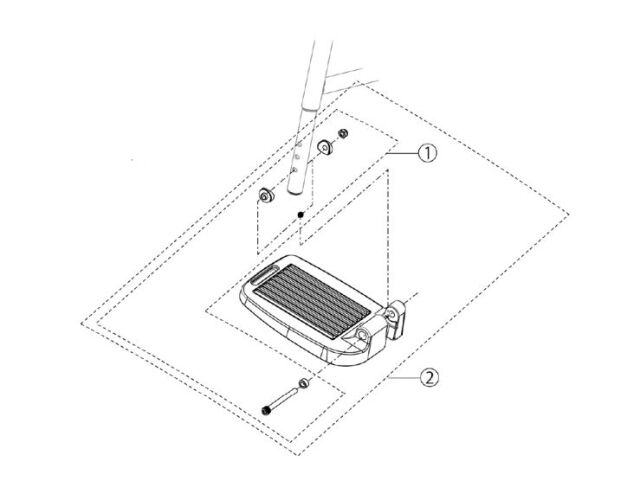 1
2